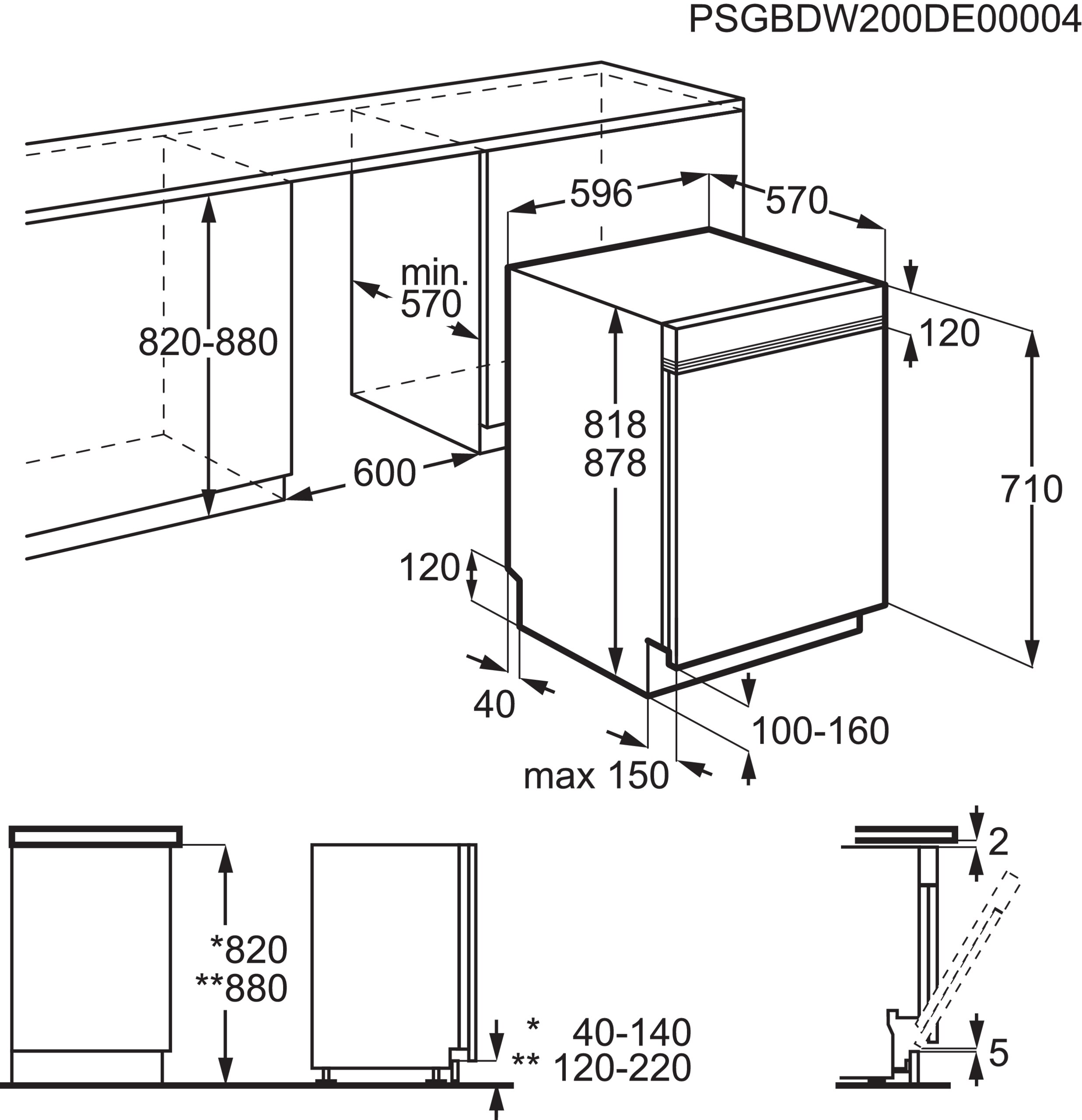 PSGBDW200DE00004

596
570
min.
570
820-880
120
818
878
710
600
120
40
100-160
max 150

*820
**880
* 40-140
** 120-220
2
5