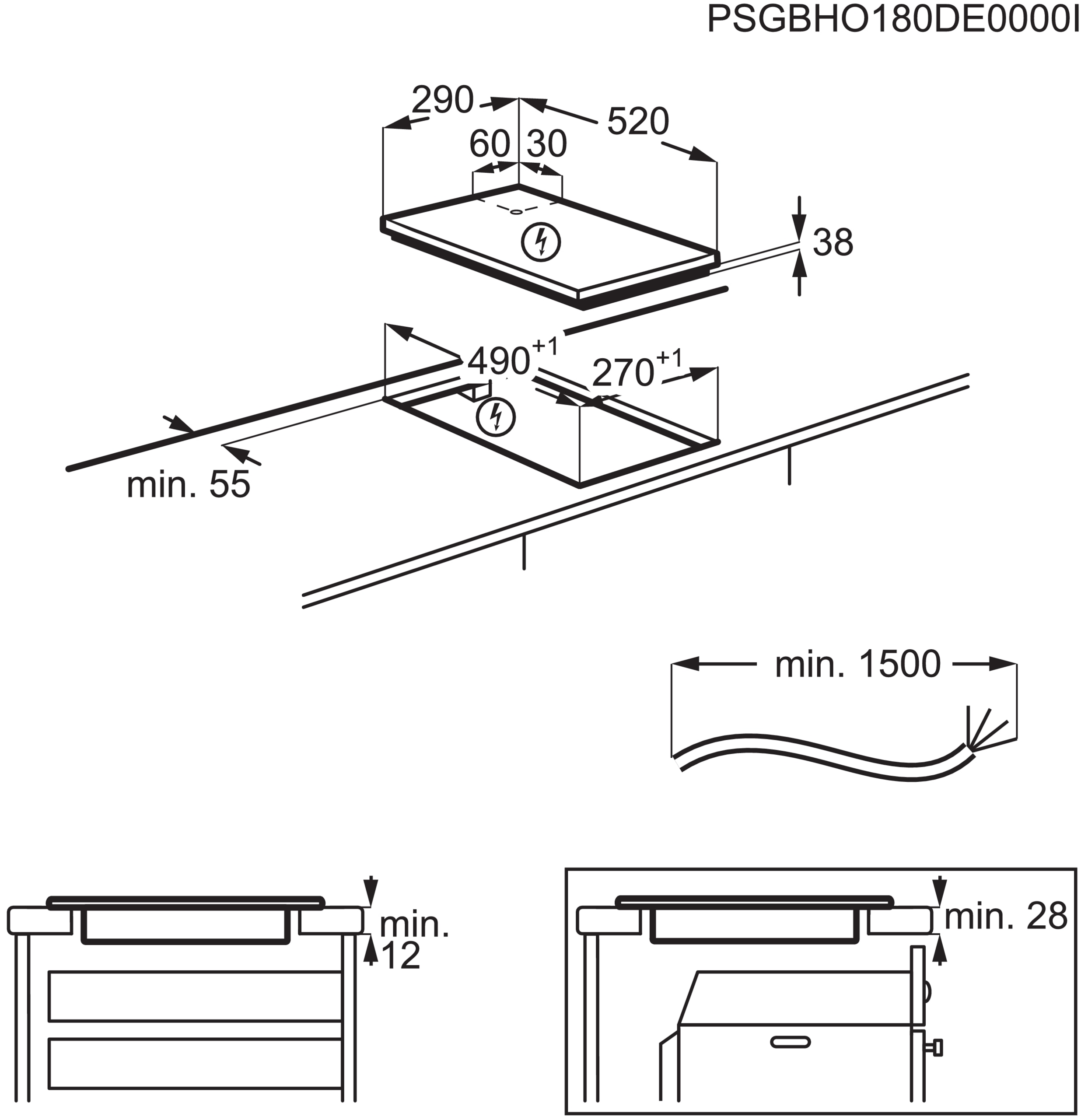 PSGBHO180DE0000I

290

520

60

30

38

$490^{+1}$

$270^{+1}$

min. 55

min. 1500

min.
12

min. 28