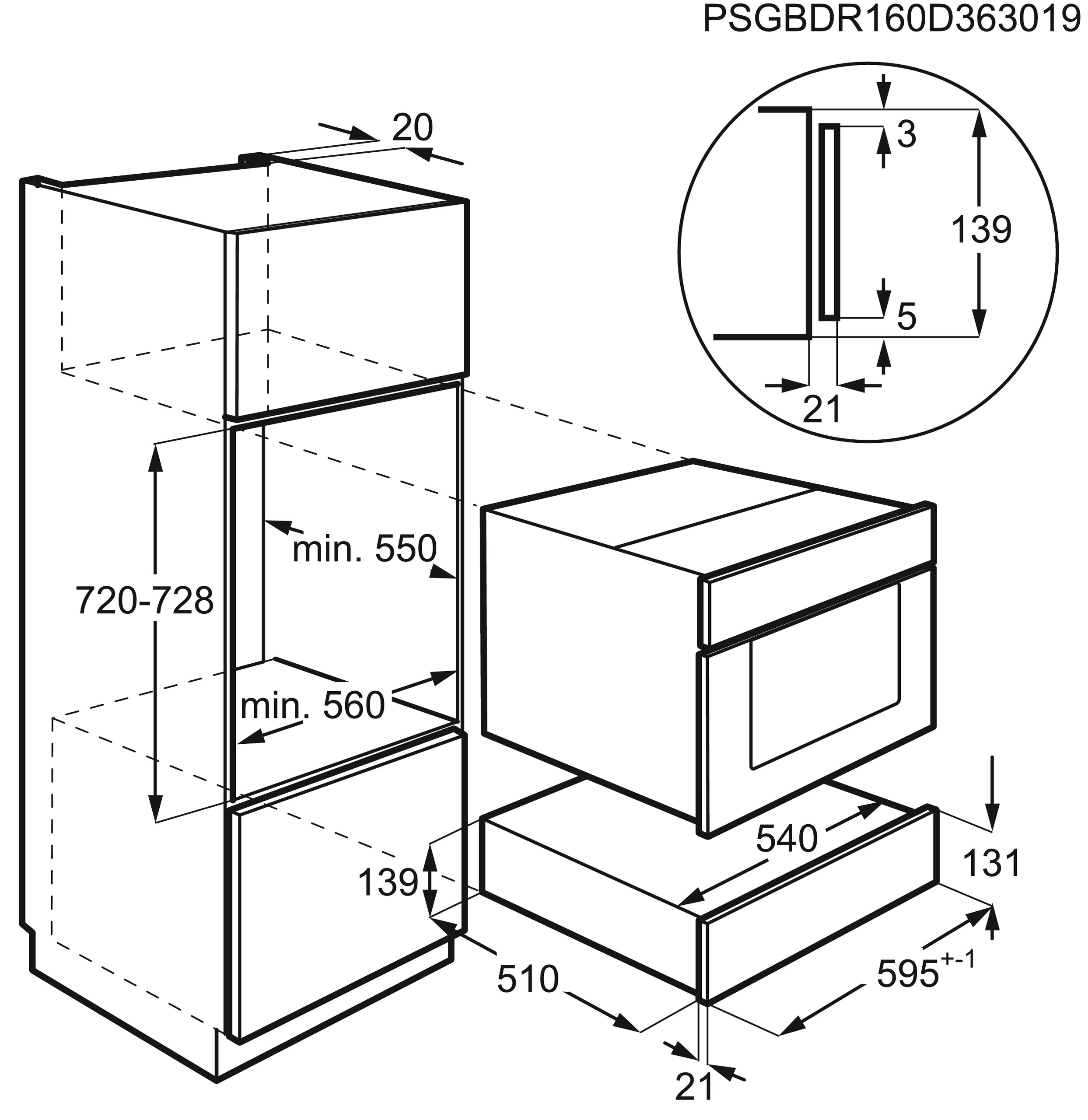 PSGBDR160D363019

20

3

139

5

21

min. 550

720-728

min. 560

540

131

139

510

$595^{+-1}$

21