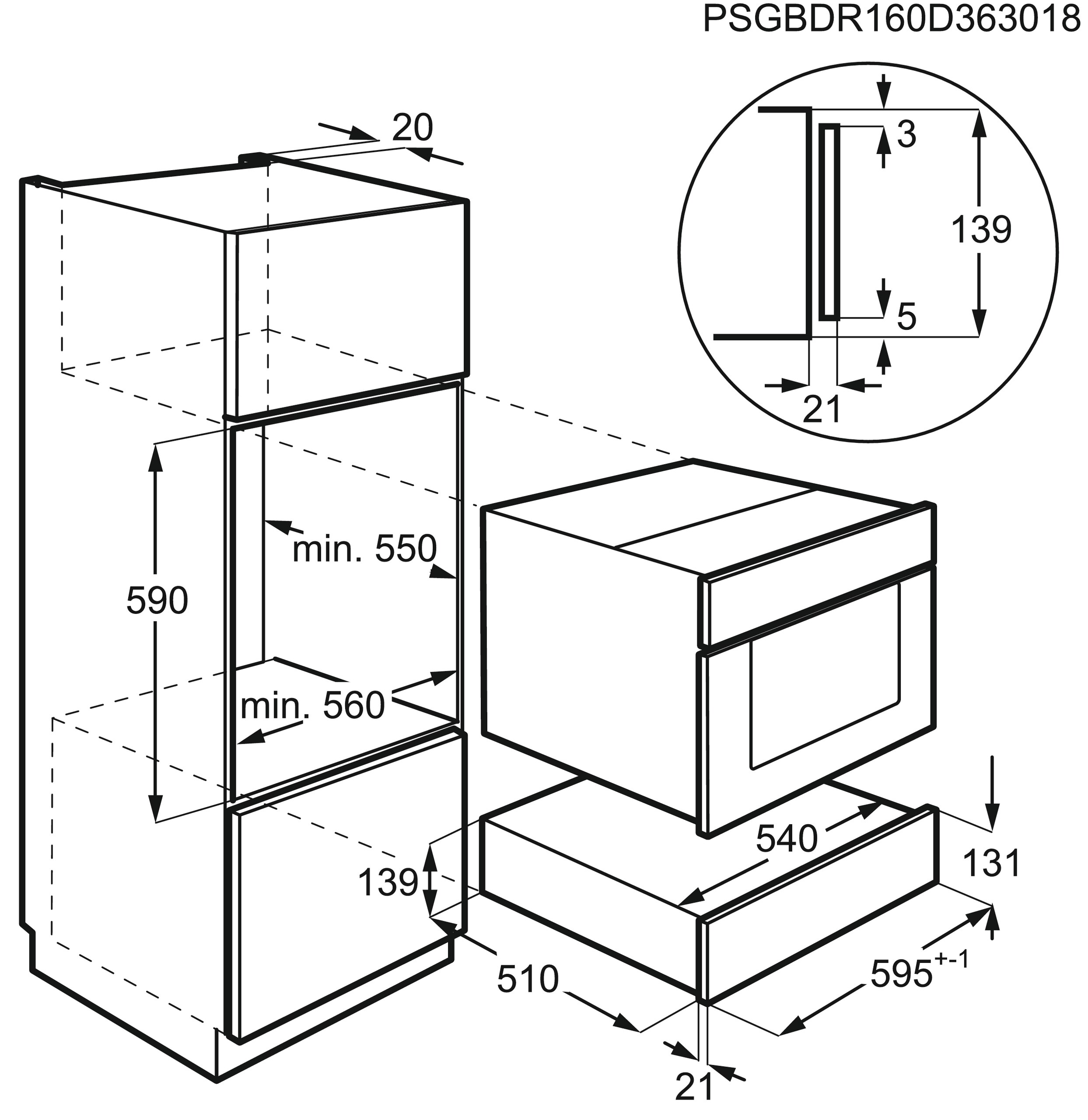 PSGBDR160D363018

20

3

139

5

21

min. 550

590

min. 560

540

131

139

510

$595^{+-1}$

21