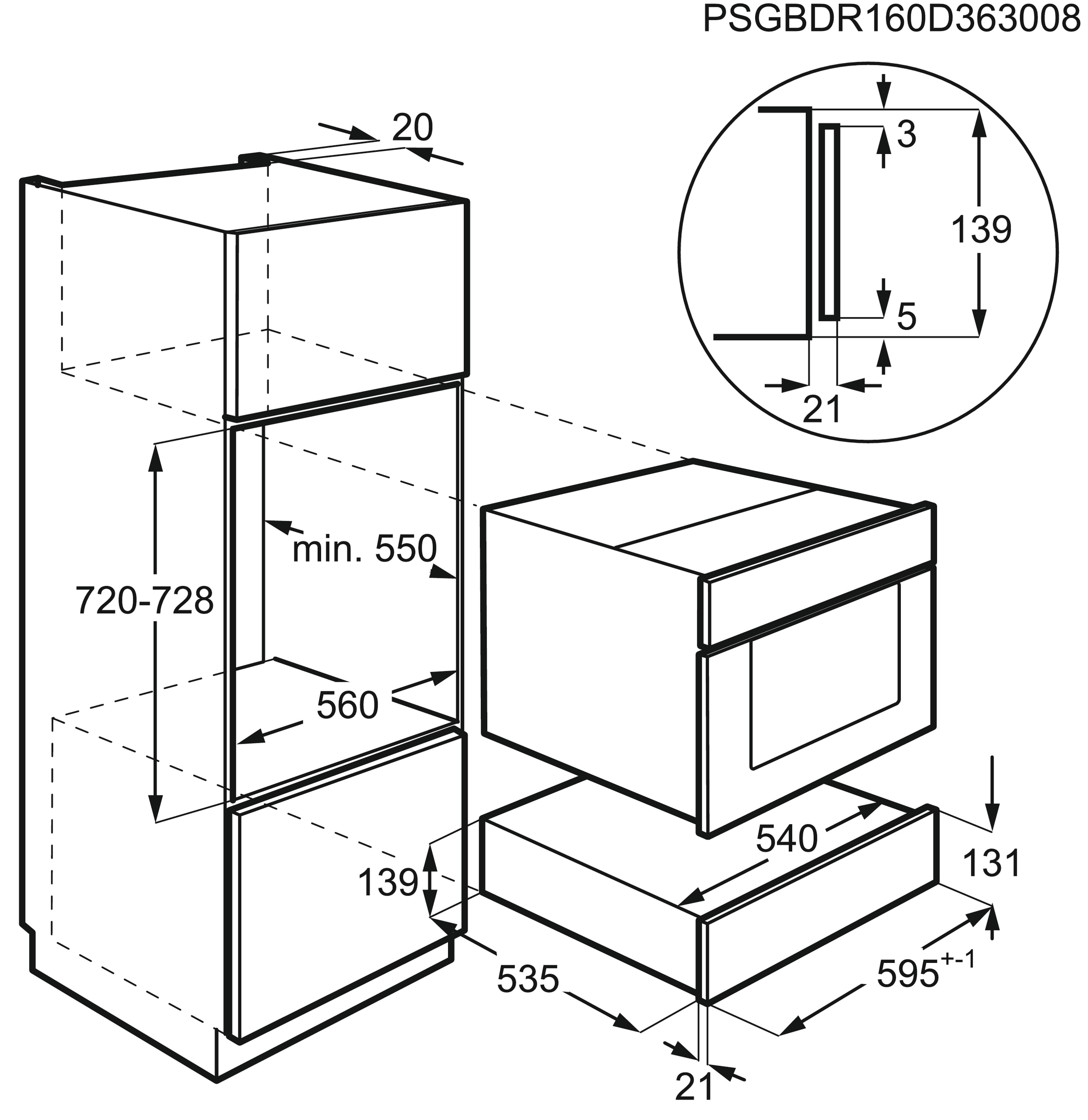 PSGBDR160D363008

20

3

139

5

21

min. 550

720-728

560

540

131

139

535

$595^{+-1}$

21