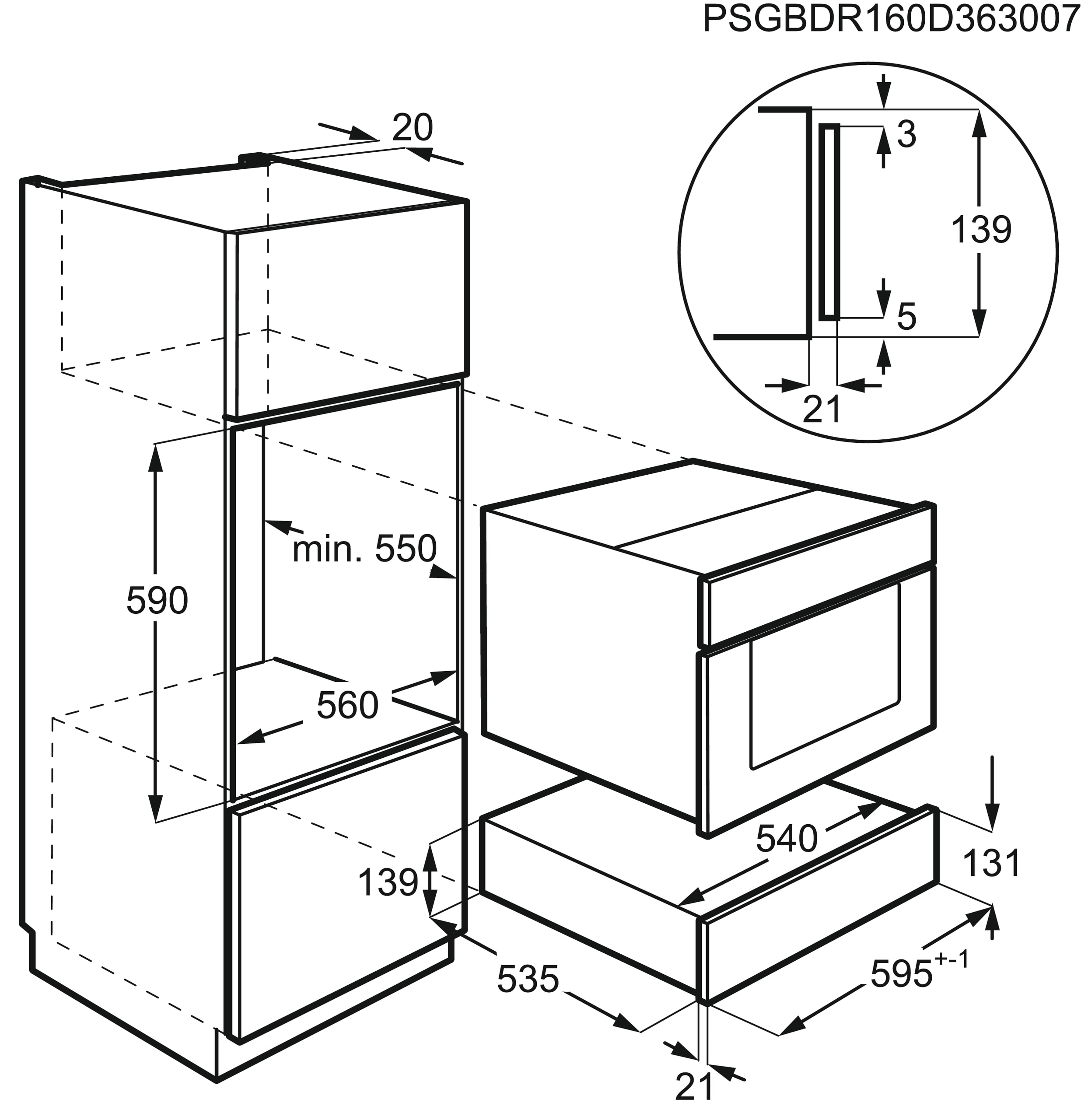 PSGBDR160D363007

20

3

139

5

21

min. 550

590

560

540

131

139

535

$595^{+-1}$

21