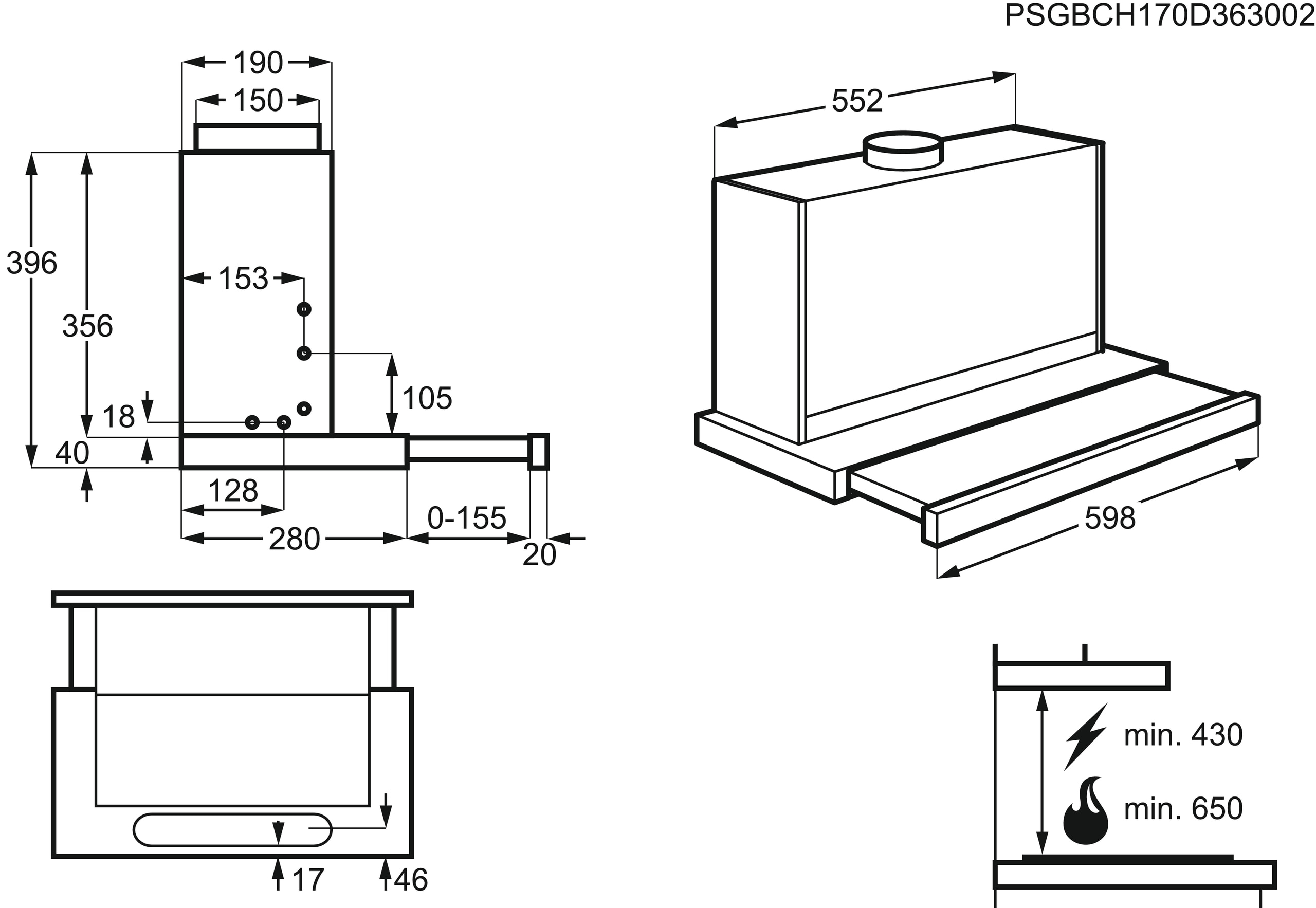 PSGBCH170D363002

190
150
396
356
153
105
18
40
128
280
0-155
20

552
598

17
46

min. 430
min. 650